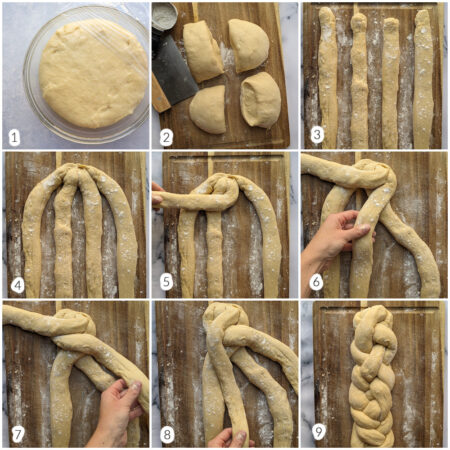 1
2
3
4
5
6
7
8
9